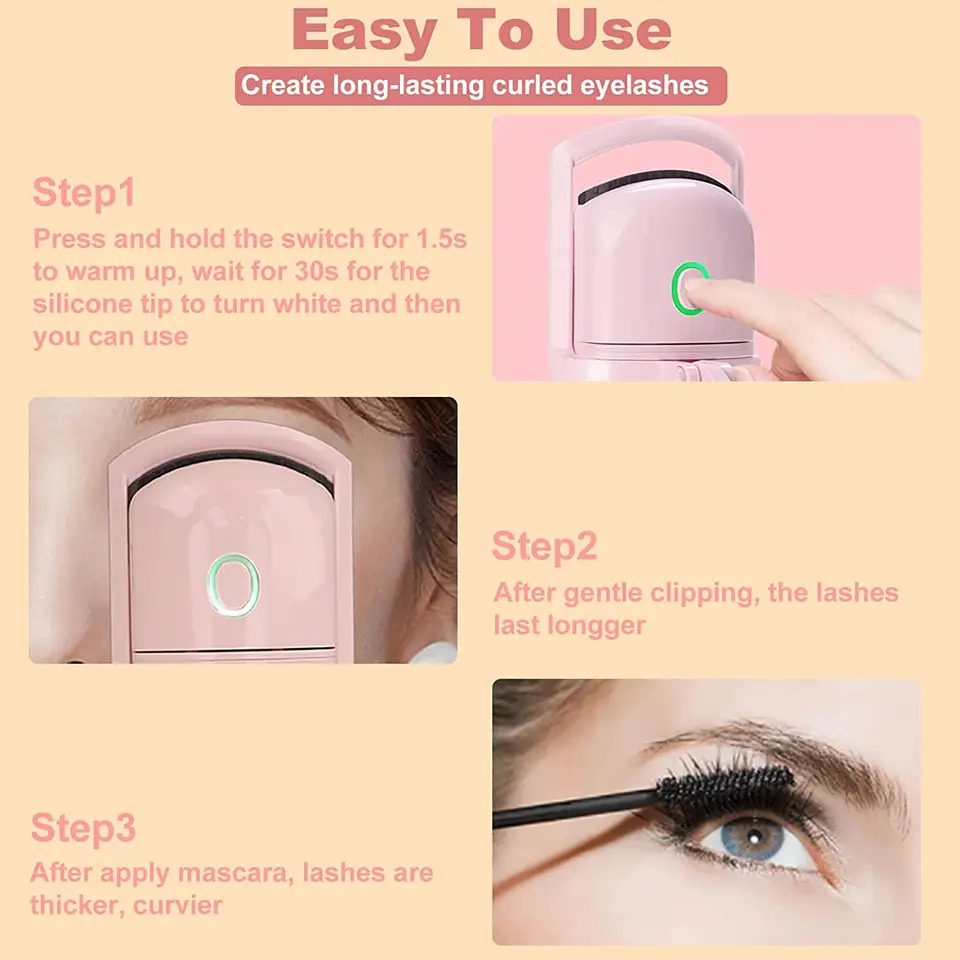 Easy To Use

Create long-lasting curled eyelashes

Step1
Press and hold the switch for 1.5s to warm up, wait for 30s for the silicone tip to turn white and then you can use

Step2
After gentle clipping, the lashes last longger

Step3
After apply mascara, lashes are thicker, curvier